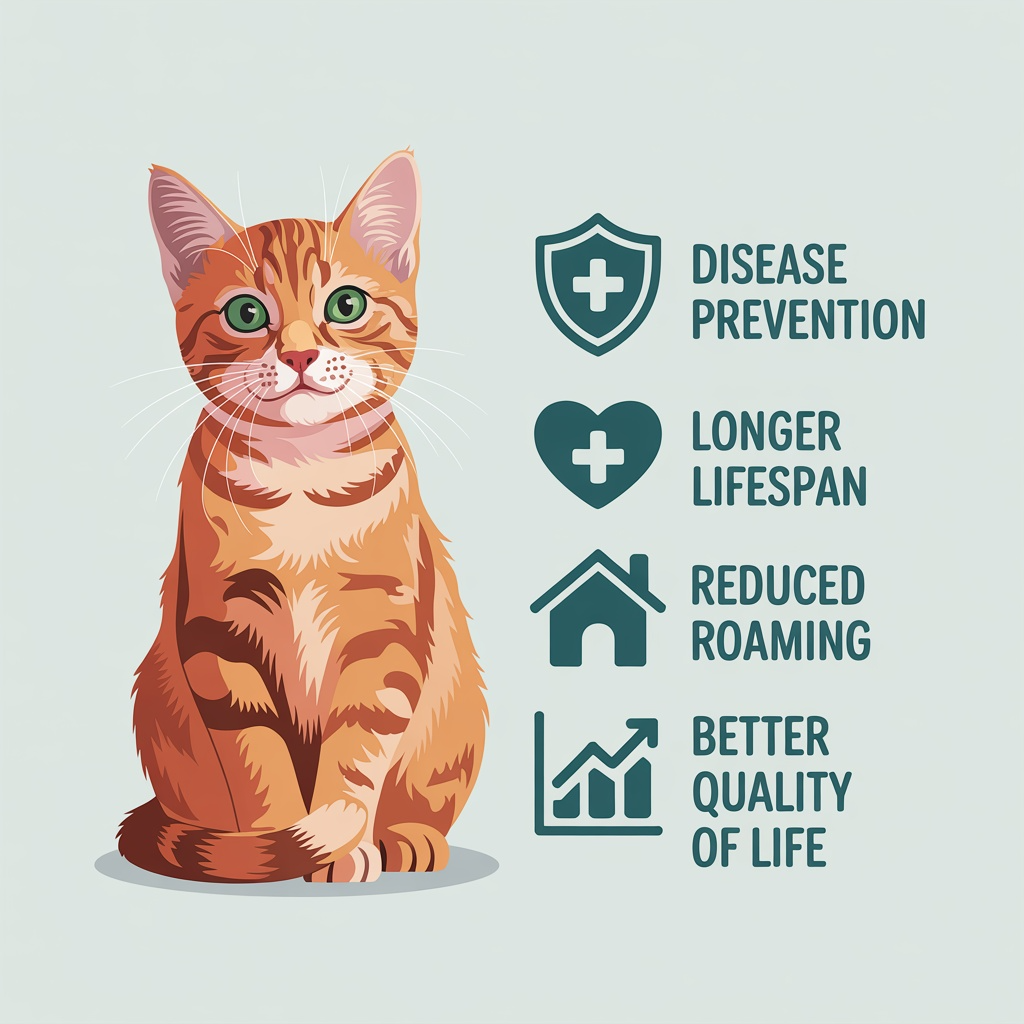 DISEASE PREVENTION

LONGER LIFESPAN

REDUCED ROAMING

BETTER QUALITY OF LIFE