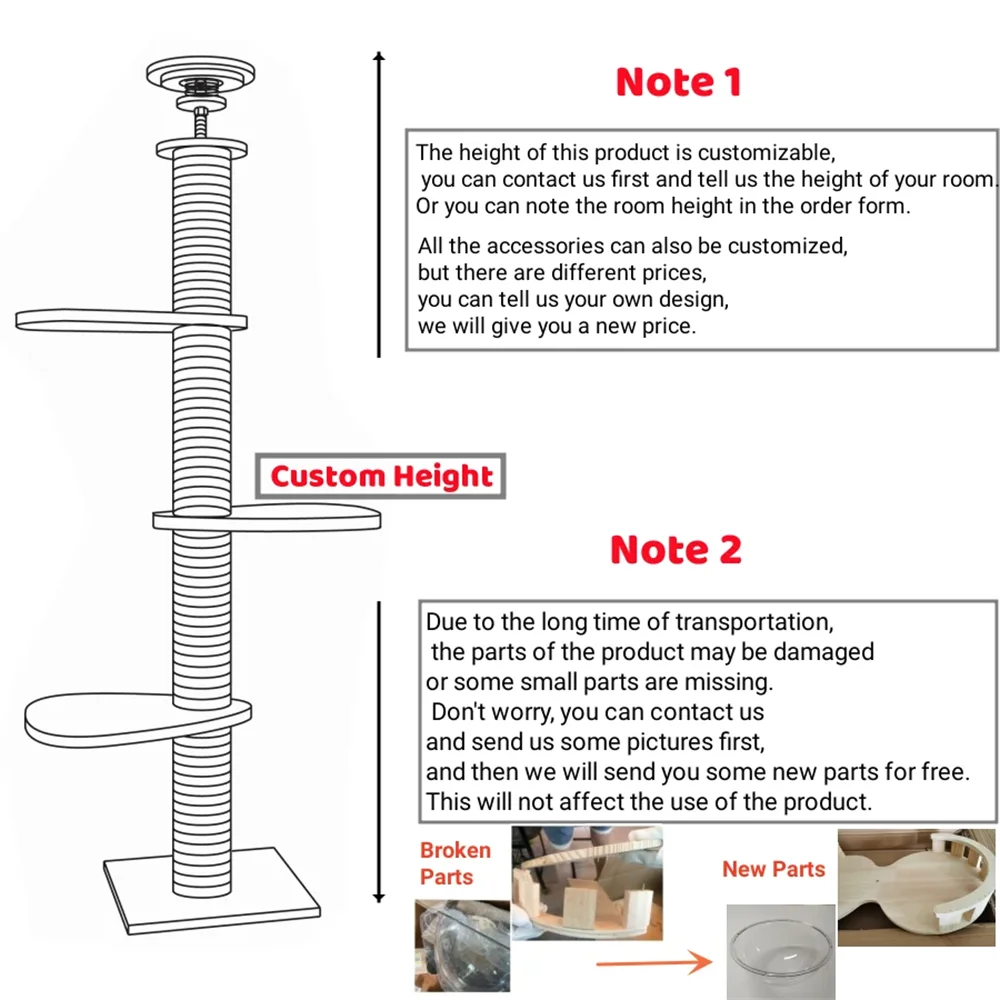 Note 1

The height of this product is customizable, you can contact us first and tell us the height of your room. Or you can note the room height in the order form.

All the accessories can also be customized, but there are different prices, you can tell us your own design, we will give you a new price.

Custom Height

Note 2

Due to the long time of transportation, the parts of the product may be damaged or some small parts are missing. Don't worry, you can contact us and send us some pictures first, and then we will send you some new parts for free. This will not affect the use of the product.

Broken Parts

New Parts